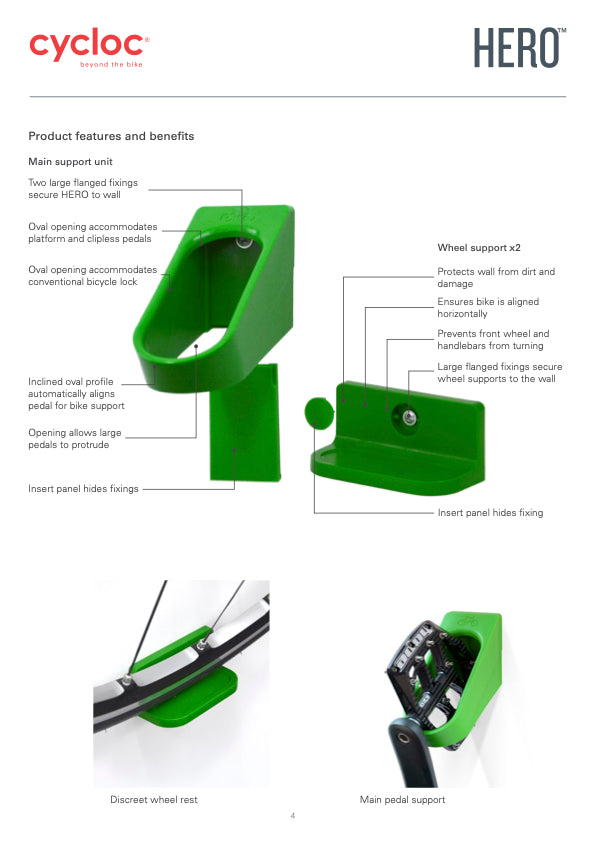 cycloc®
beyond the bike

HERO™

Product features and benefits

Main support unit

Two large flanged fixings secure HERO to wall

Oval opening accommodates platform and clipless pedals

Oval opening accommodates conventional bicycle lock

Inclined oval profile automatically aligns pedal for bike support

Opening allows large pedals to protrude

Insert panel hides fixings

Wheel support x2

Protects wall from dirt and damage

Ensures bike is aligned horizontally

Prevents front wheel and handlebars from turning

Large flanged fixings secure wheel supports to the wall

Insert panel hides fixing

Discreet wheel rest

Main pedal support

4