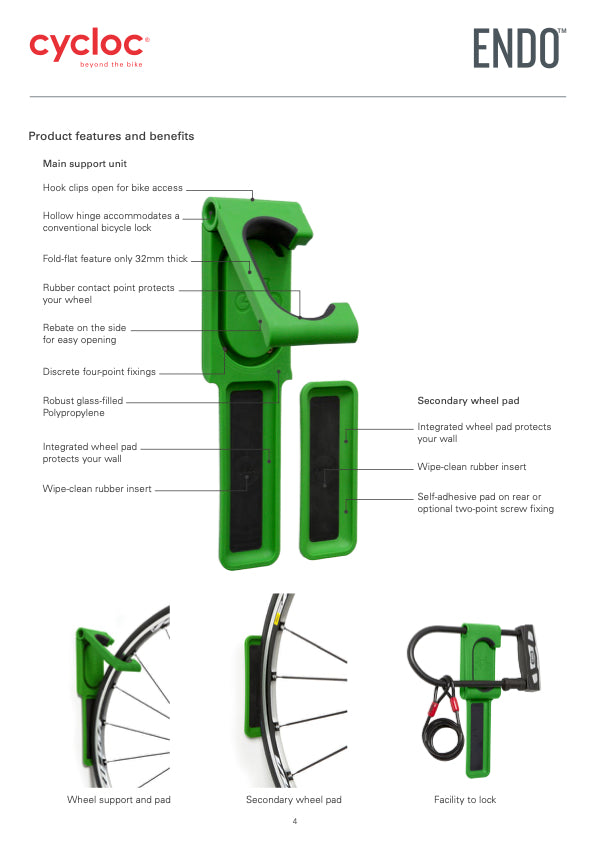 cycloc®
beyond the bike

ENDO™

Product features and benefits

Main support unit

Hook clips open for bike access

Hollow hinge accommodates a conventional bicycle lock

Fold-flat feature only 32mm thick

Rubber contact point protects your wheel

Rebate on the side for easy opening

Discrete four-point fixings

Robust glass-filled Polypropylene

Integrated wheel pad protects your wall

Wipe-clean rubber insert

Secondary wheel pad

Integrated wheel pad protects your wall

Wipe-clean rubber insert

Self-adhesive pad on rear or optional two-point screw fixing

Wheel support and pad

Secondary wheel pad

Facility to lock

4