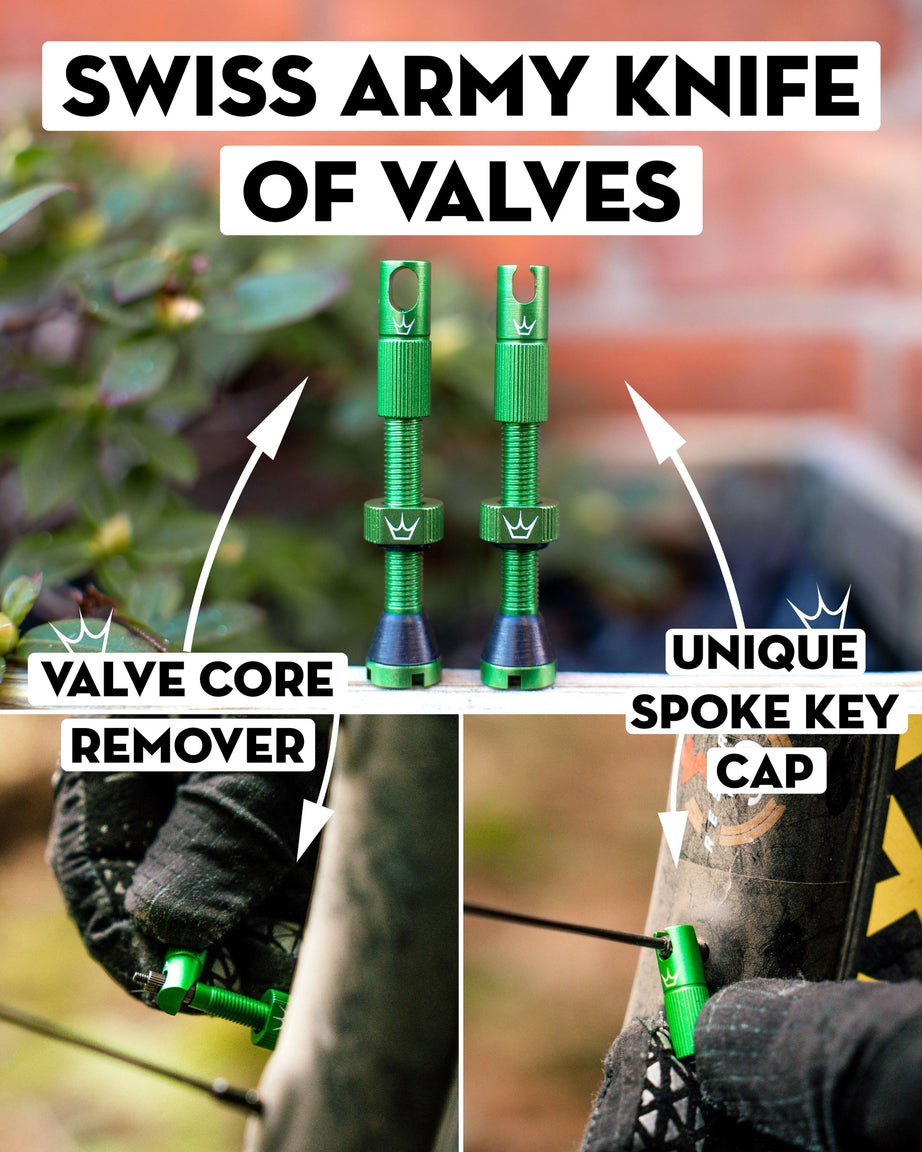 SWISS ARMY KNIFE OF VALVES

VALVE CORE REMOVER

UNIQUE SPOKE KEY CAP