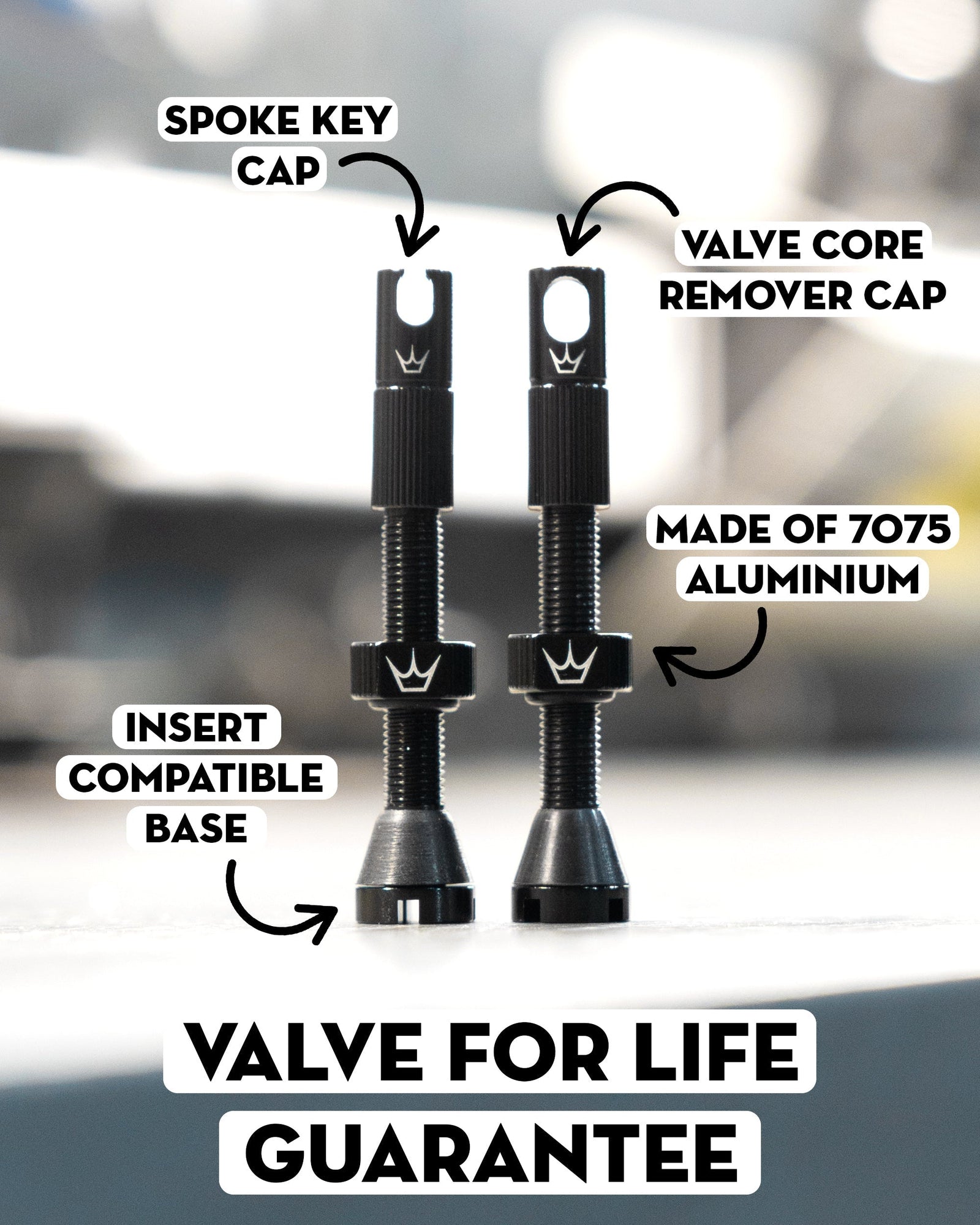 SPOKE KEY CAP

VALVE CORE REMOVER CAP

MADE OF 7075 ALUMINIUM

INSERT COMPATIBLE BASE

VALVE FOR LIFE GUARANTEE